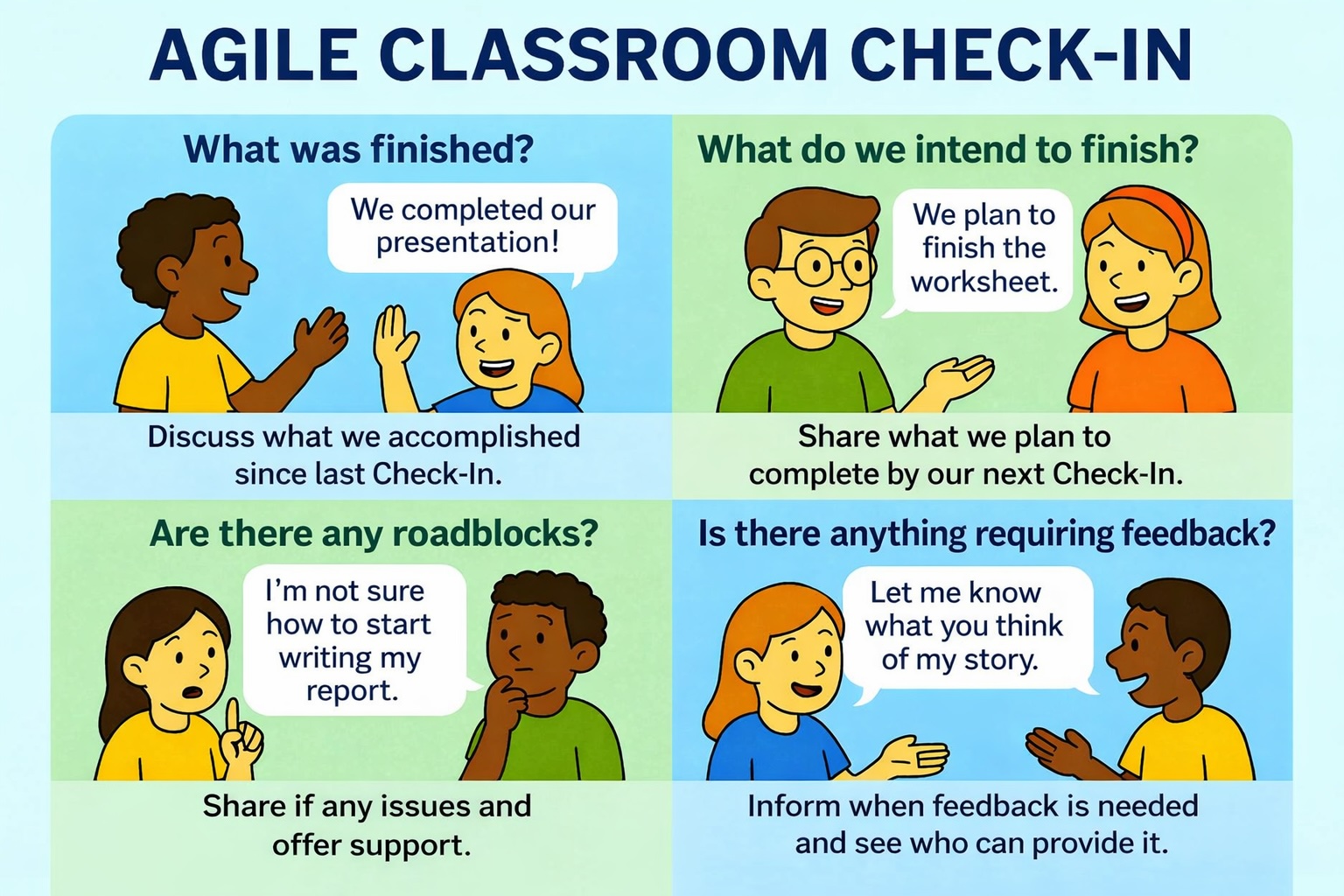 AGILE CLASSROOM CHECK-IN

What was finished?

We completed our presentation!

Discuss what we accomplished since last Check-In.

What do we intend to finish?

We plan to finish the worksheet.

Share what we plan to complete by our next Check-In.

Are there any roadblocks?

I'm not sure how to start writing my report.

Share if any issues and offer support.

Is there anything requiring feedback?

Let me know what you think of my story.

Inform when feedback is needed and see who can provide it.